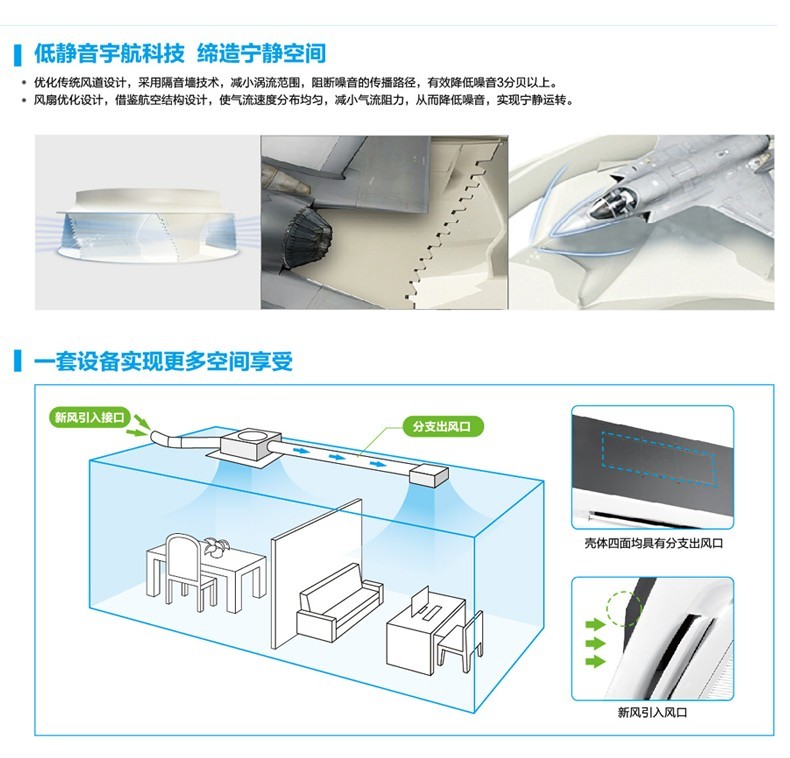 低静音宇航科技 缔造宁静空间

• 优化传统风道设计，采用隔音墙技术，减小涡流范围，阻断噪音的传播路径，有效降低噪音3分贝以上。
• 风扇优化设计，借鉴航空结构设计，使气流速度分布均匀，减小气流阻力，从而降低噪音，实现宁静运转。

一套设备实现更多空间享受

新风引入接口

分支出风口

壳体四面均具有分支出风口

新风引入风口